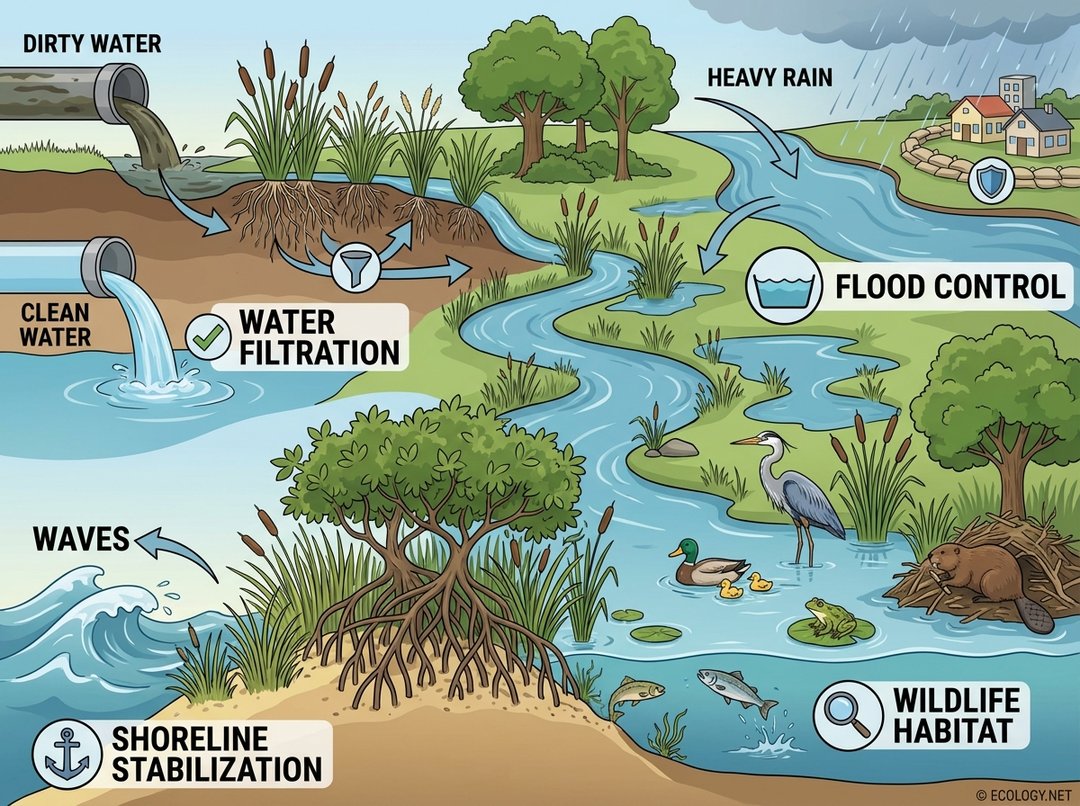 DIRTY WATER

HEAVY RAIN

CLEAN WATER

WATER FILTRATION

FLOOD CONTROL

WAVES

SHORELINE STABILIZATION

WILDLIFE HABITAT

© ECOLOGY.NET